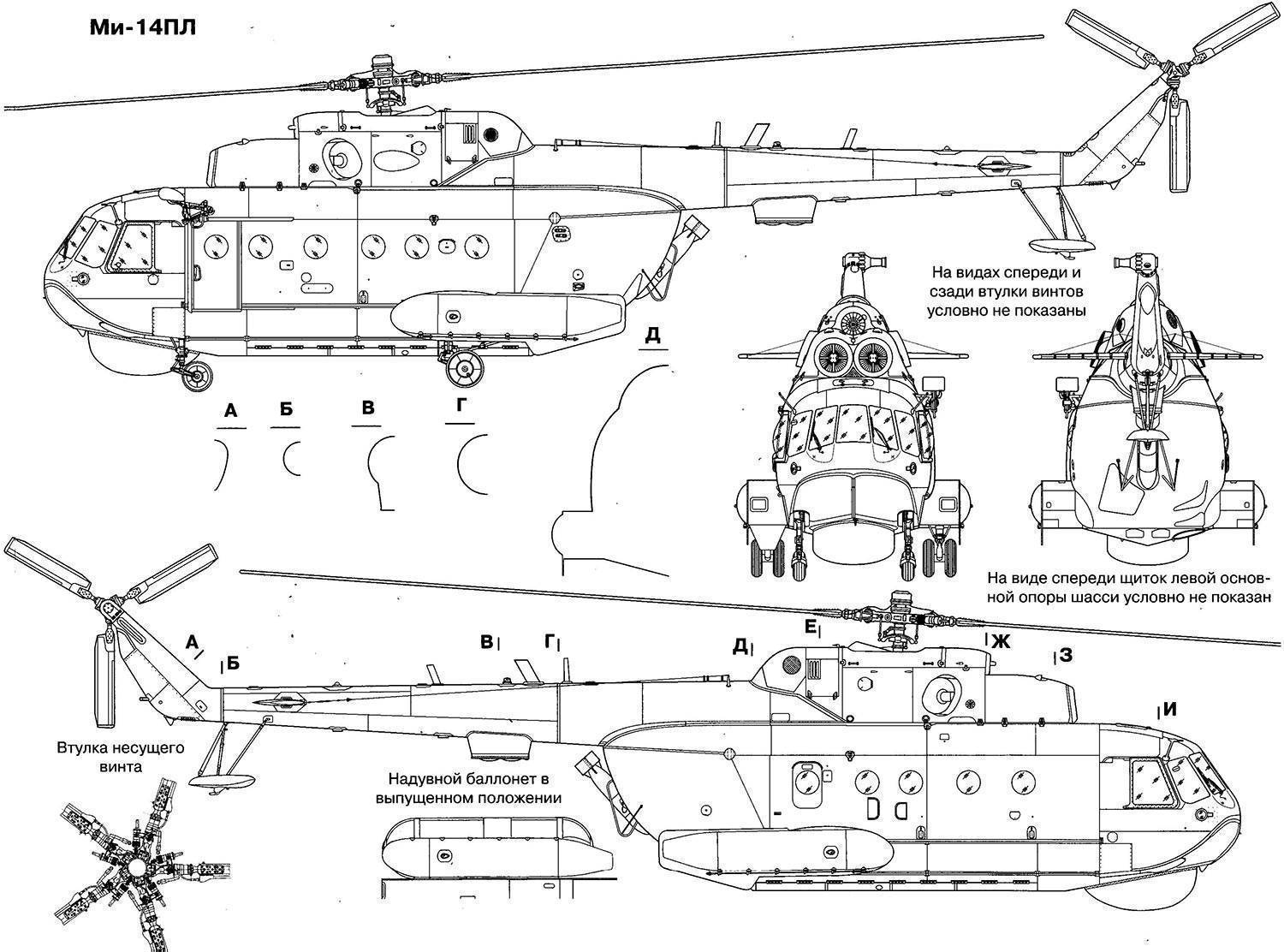 Ми-14ПЛ

На видах спереди и сзади втулки винтов условно не показаны

Д

А

Б

В

Г

На виде спереди щиток левой основной опоры шасси условно не показан

А

Б

В

Г

Д

Е

Ж

З

И

Втулка несущего винта

Надувной баллонет в выпущенном положении